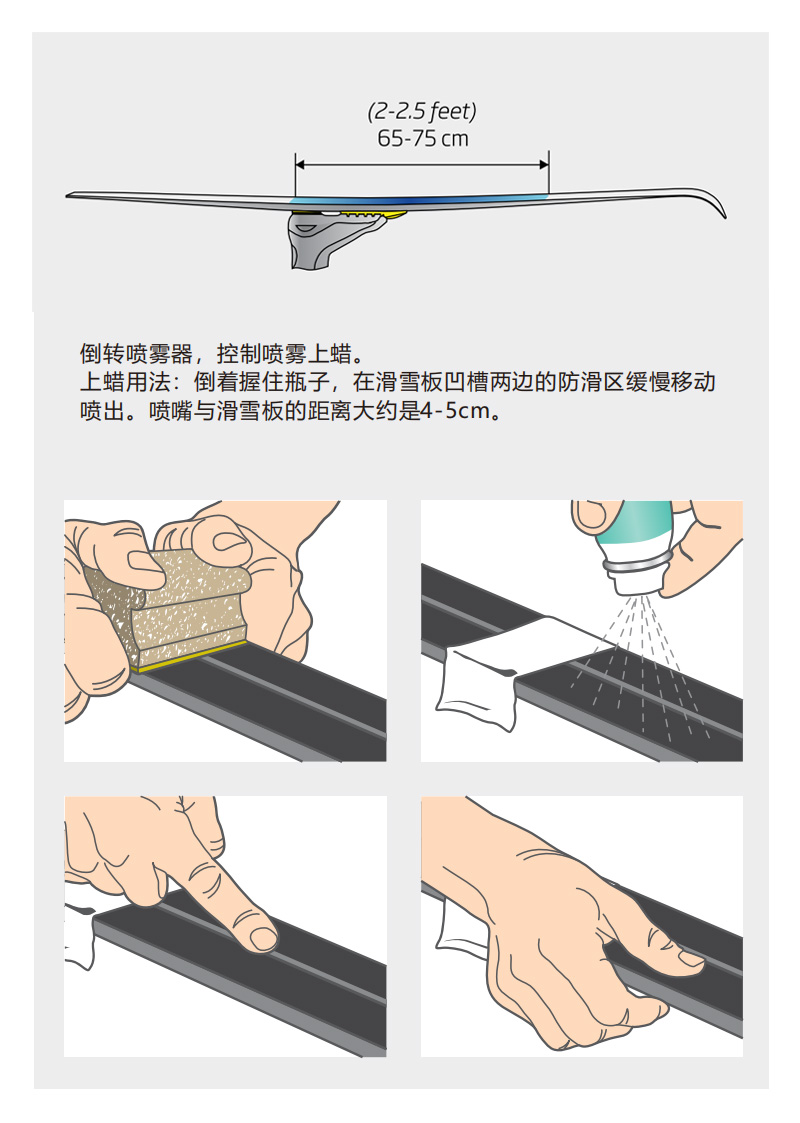 (2-2.5 feet)
65-75 cm

倒转喷雾器，控制喷雾上蜡。
上蜡用法：倒着握住瓶子，在滑雪板凹槽两边的防滑区缓慢移动喷出。喷嘴与滑雪板的距离大约是4-5cm。